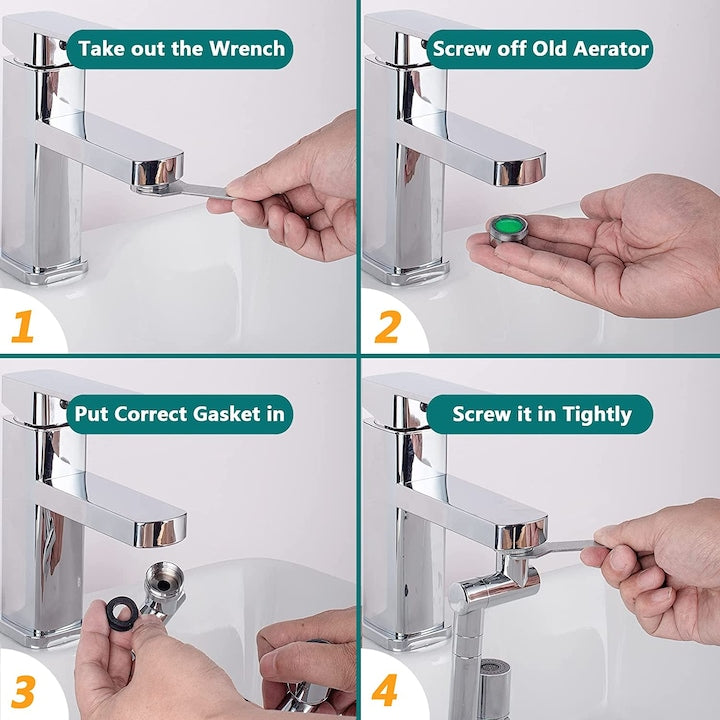 Take out the Wrench

1

Screw off Old Aerator

2

Put Correct Gasket in

3

Screw it in Tightly

4