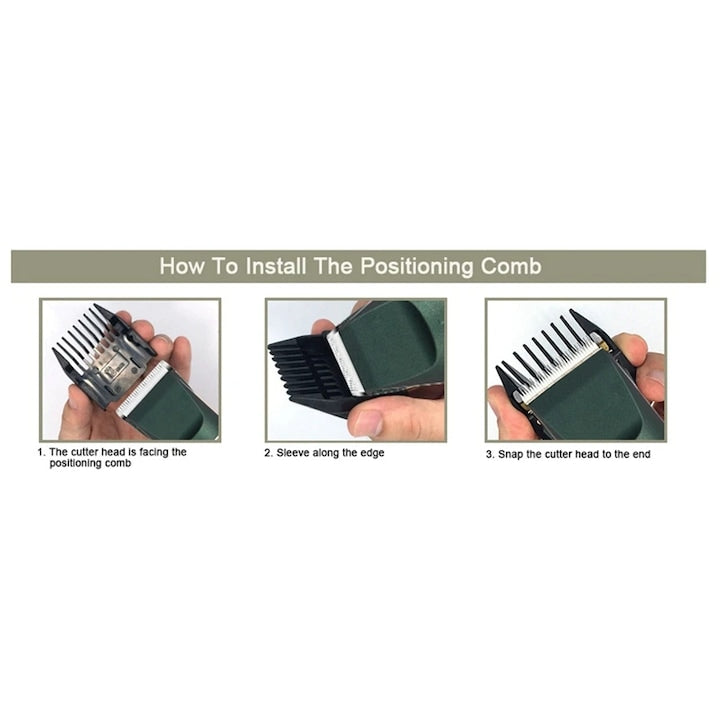 How To Install The Positioning Comb

1. The cutter head is facing the positioning comb

2. Sleeve along the edge

3. Snap the cutter head to the end