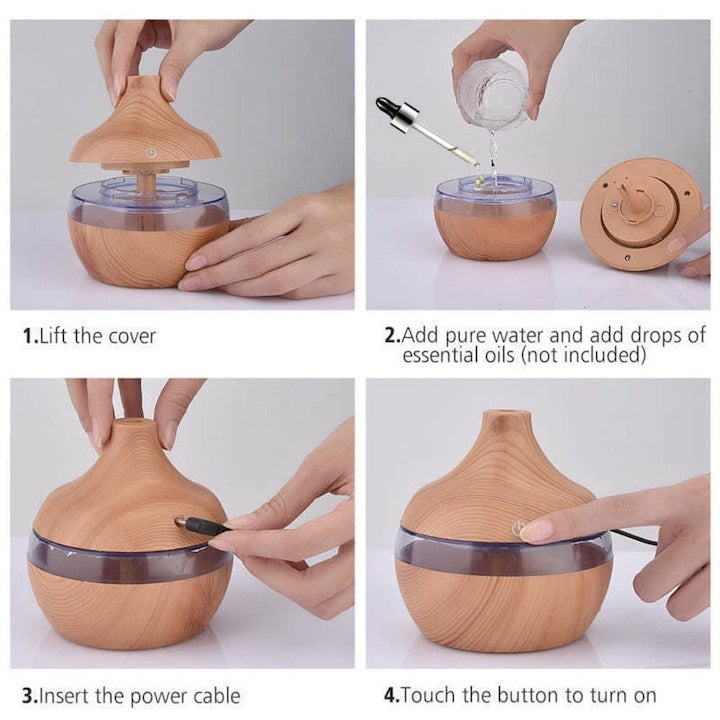 1.Lift the cover

2.Add pure water and add drops of essential oils (not included)

3.Insert the power cable

4.Touch the button to turn on